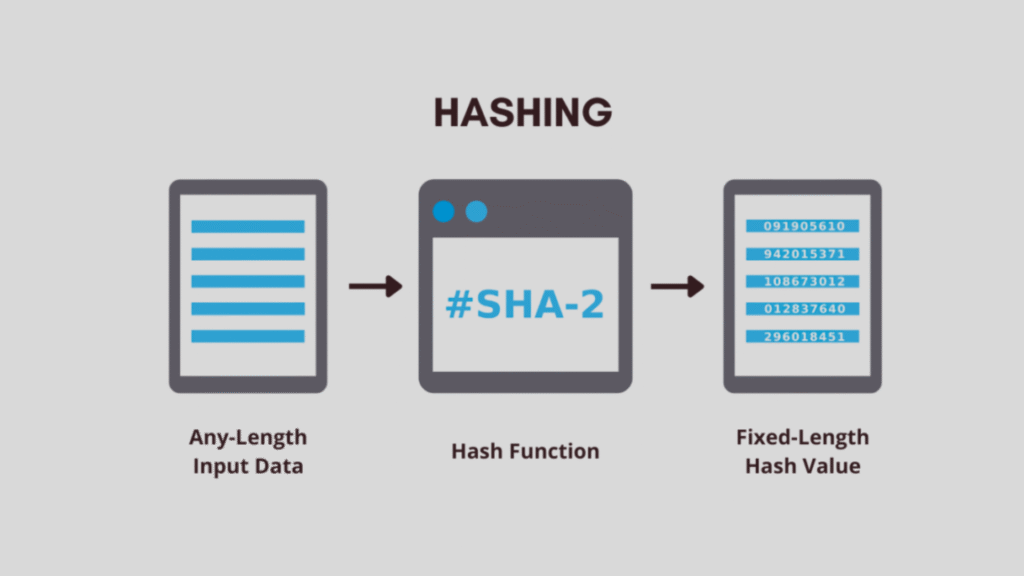 HASHING

#SHA-2

091905610
942015371
108673012
012837640
296018451

Any-Length Input Data

Hash Function

Fixed-Length Hash Value