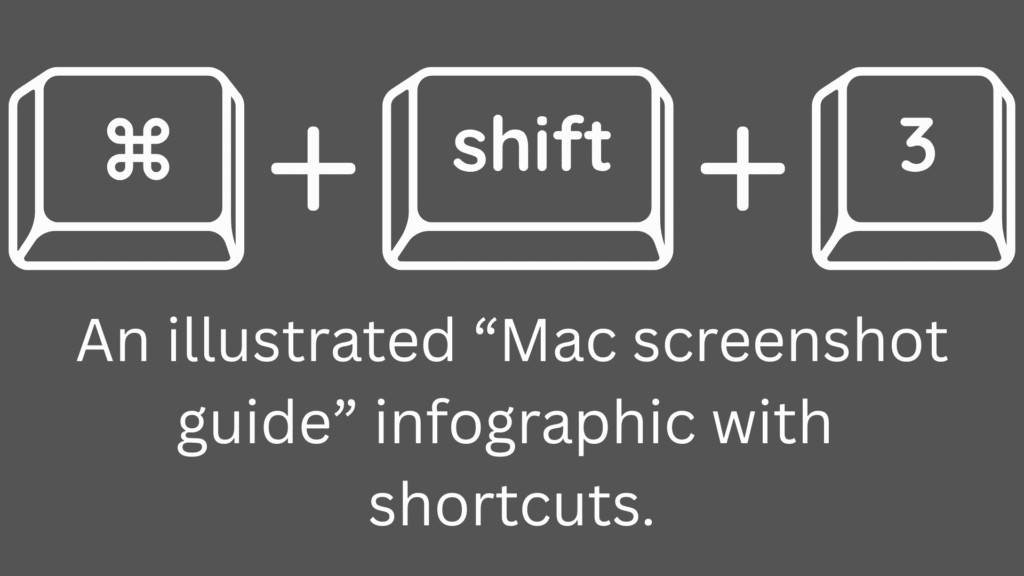 ⌘ + shift + 3

An illustrated “Mac screenshot guide” infographic with shortcuts.