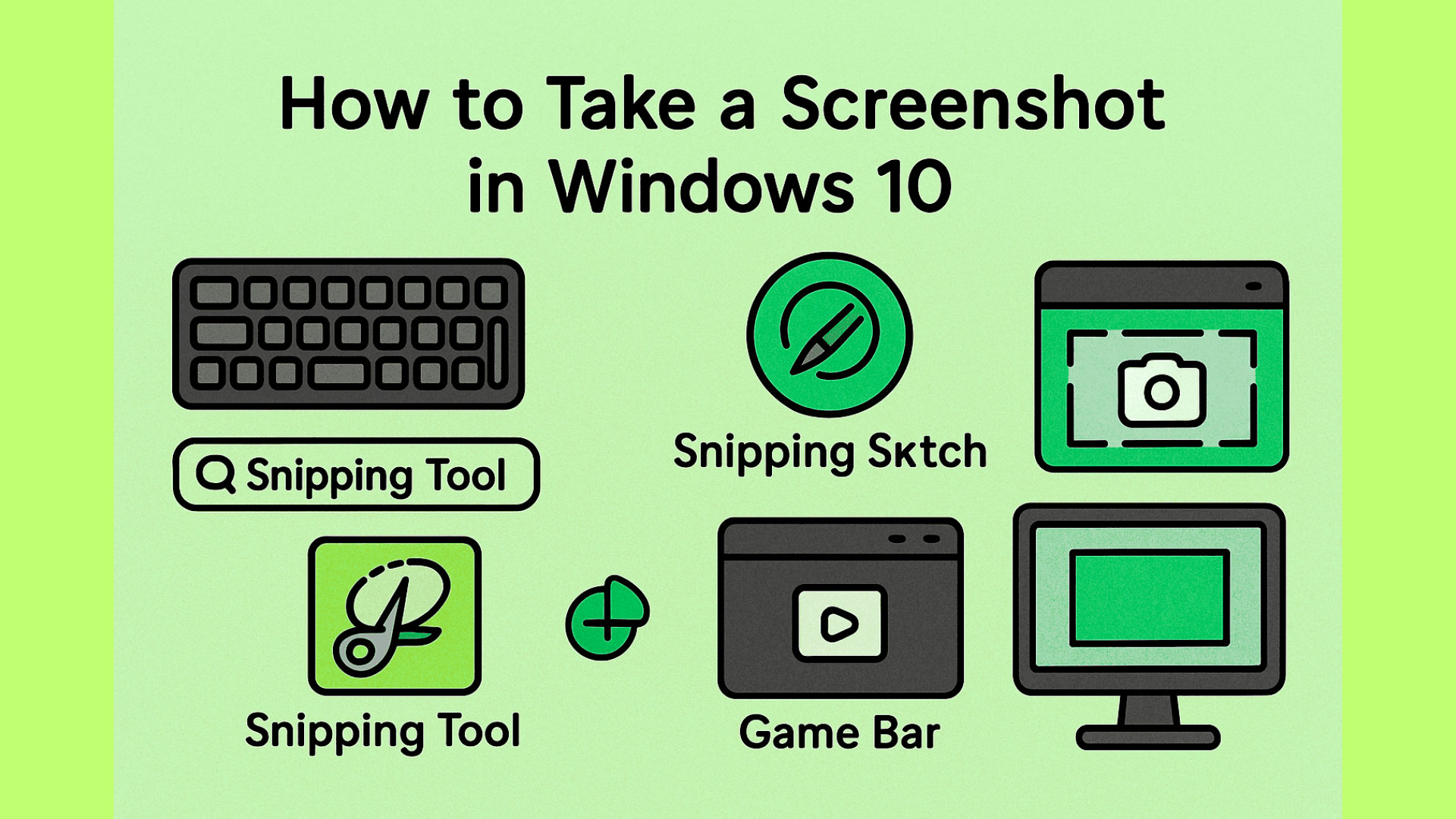 How to Take a Screenshot in Windows 10

Snipping Tool

Snipping Sĸtch

Snipping Tool

Game Bar