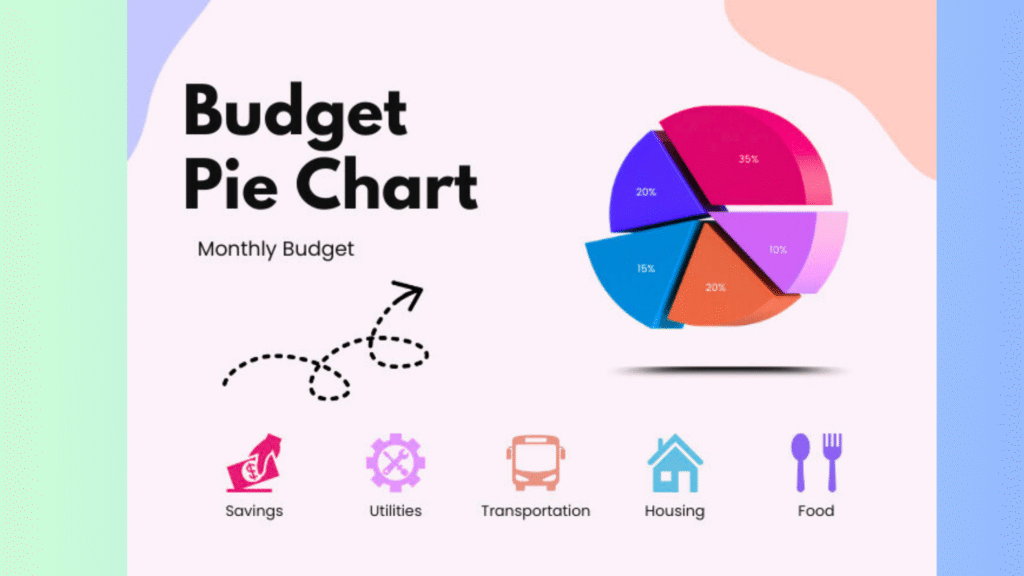 Budget Pie Chart

Monthly Budget

35%
20%
10%
15%
20%

Savings
Utilities
Transportation
Housing
Food